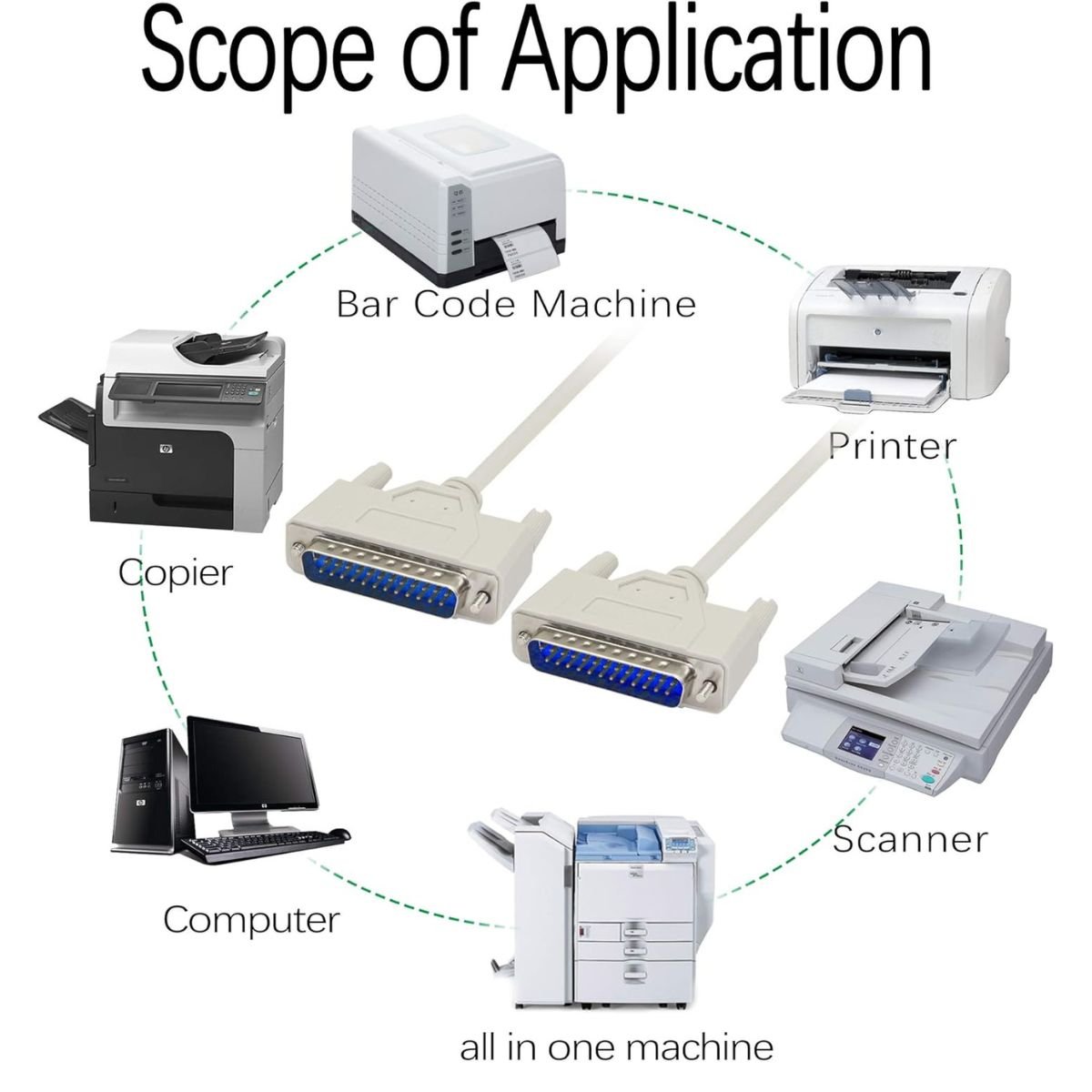 Scope of Application

Bar Code Machine

Printer

Copier

Scanner

Computer

all in one machine